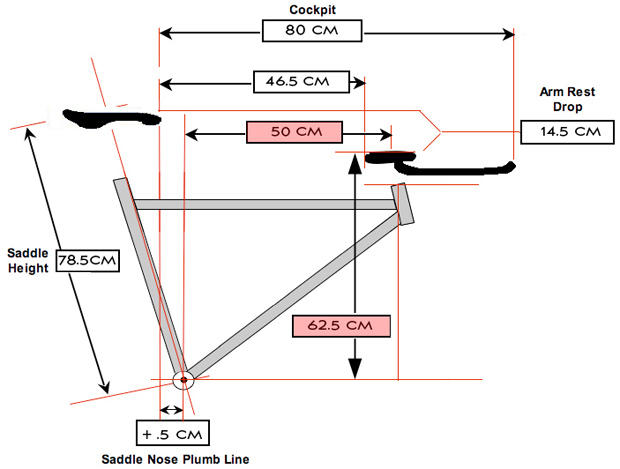 Cockpit
80 CM
46.5 CM
Arm Rest Drop
50 CM
14.5 CM
Saddle Height
78.5CM
62.5 CM
+ .5 CM
Saddle Nose Plumb Line